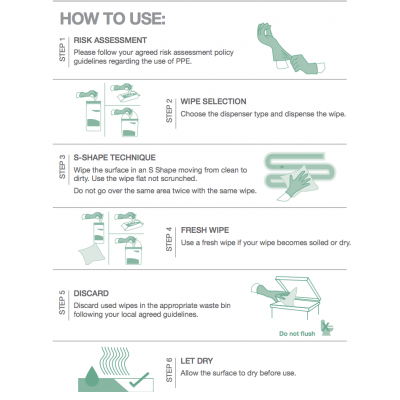 HOW TO USE:

STEP 1
RISK ASSESSMENT
Please follow your agreed risk assessment policy guidelines regarding the use of PPE.

STEP 2
WIPE SELECTION
Choose the dispenser type and dispense the wipe.

STEP 3
S-SHAPE TECHNIQUE
Wipe the surface in an S Shape moving from clean to dirty. Use the wipe flat not scrunched.
Do not go over the same area twice with the same wipe.

STEP 4
FRESH WIPE
Use a fresh wipe if your wipe becomes soiled or dry.

STEP 5
DISCARD
Discard used wipes in the appropriate waste bin following your local agreed guidelines.
Do not flush

STEP 6
LET DRY
Allow the surface to dry before use.